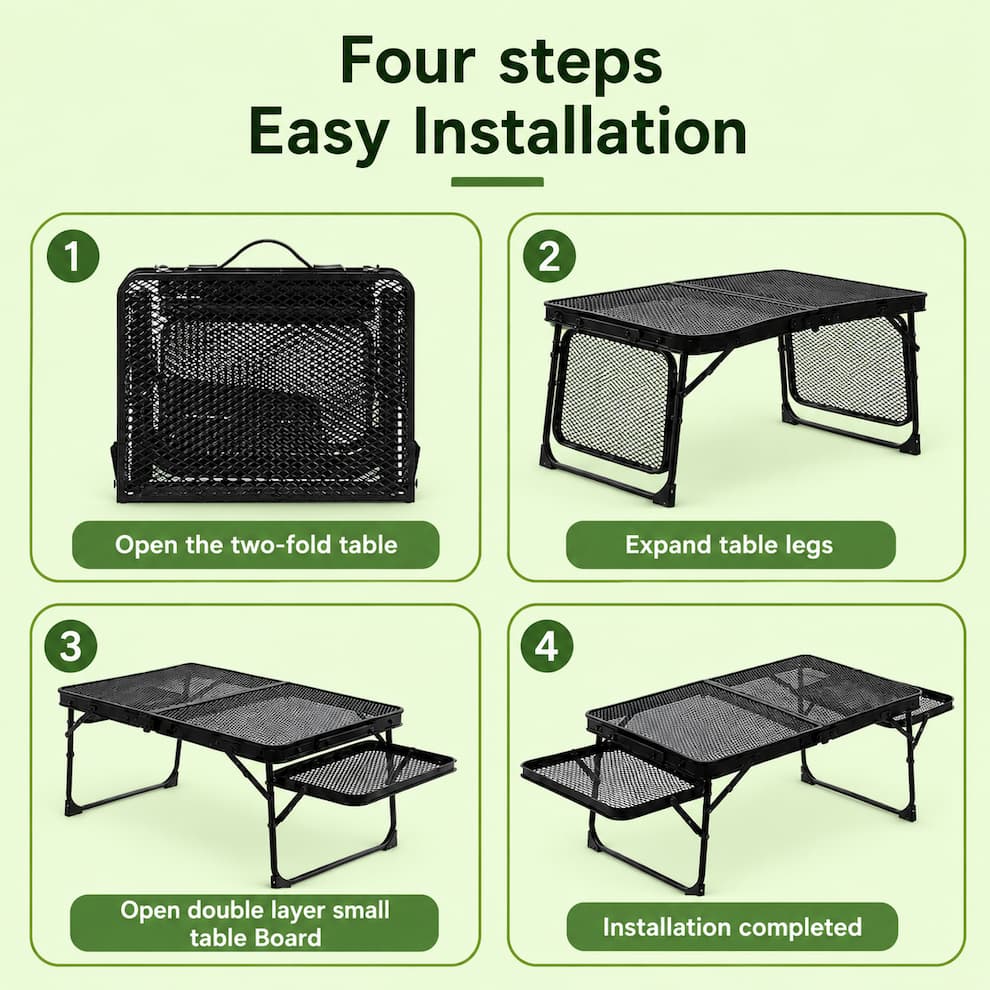 Four steps
Easy Installation

1

Open the two-fold table

2

Expand table legs

3

Open double layer small table Board

4

Installation completed